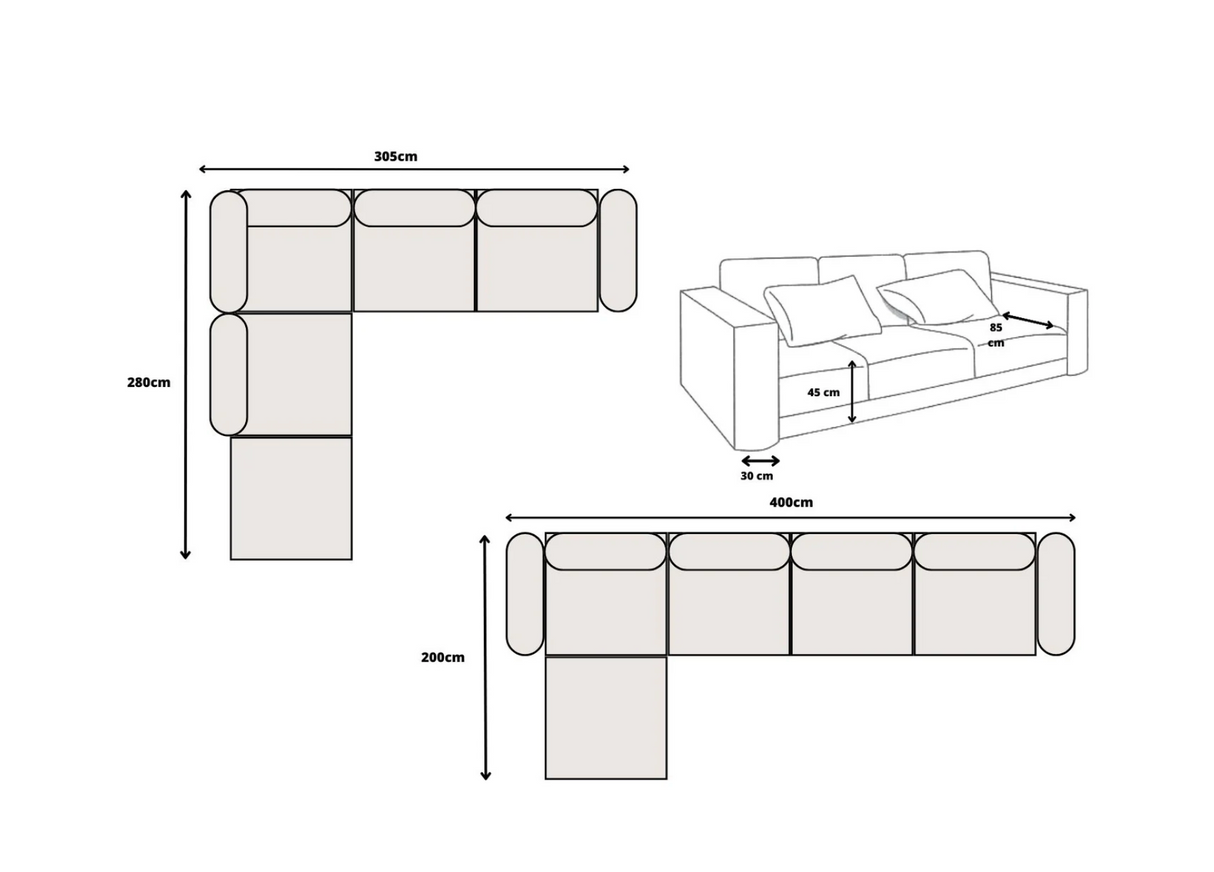 305cm

280cm

85 cm

45 cm

30 cm

400cm

200cm